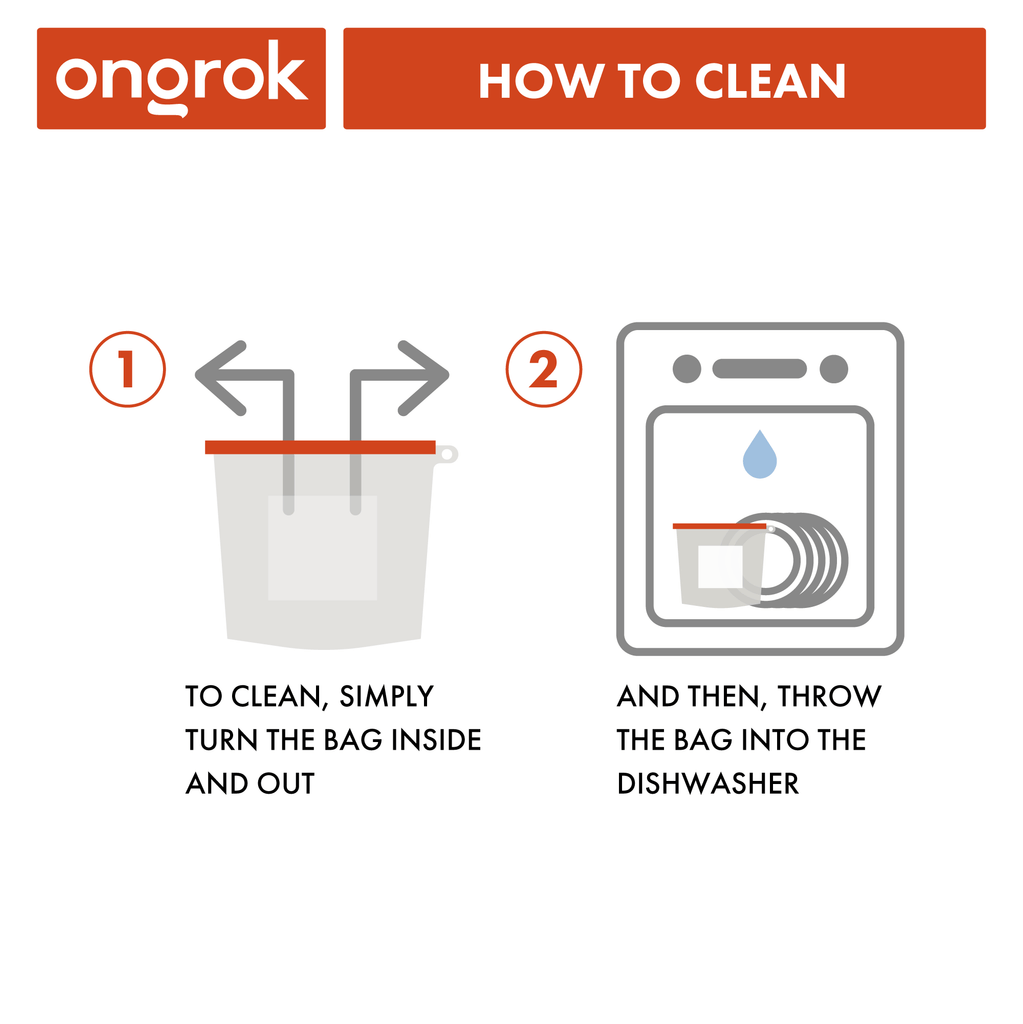 ongrok

HOW TO CLEAN

1

TO CLEAN, SIMPLY TURN THE BAG INSIDE AND OUT

2

AND THEN, THROW THE BAG INTO THE DISHWASHER