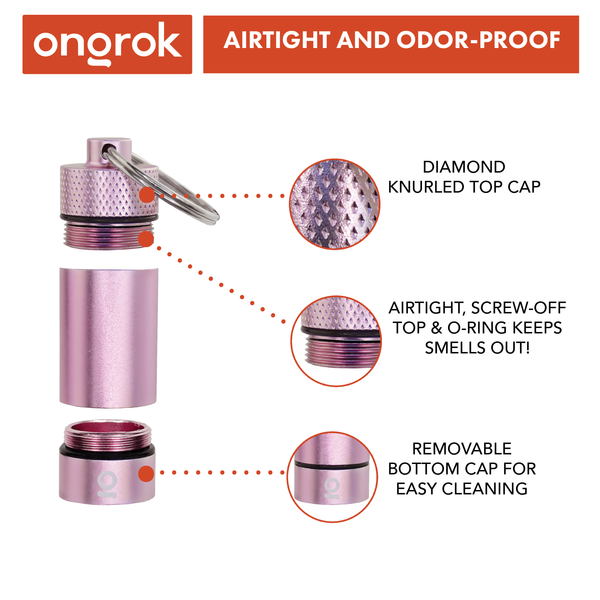 ongrok

AIRTIGHT AND ODOR-PROOF

DIAMOND KNURLED TOP CAP

AIRTIGHT, SCREW-OFF TOP & O-RING KEEPS SMELLS OUT!

REMOVABLE BOTTOM CAP FOR EASY CLEANING